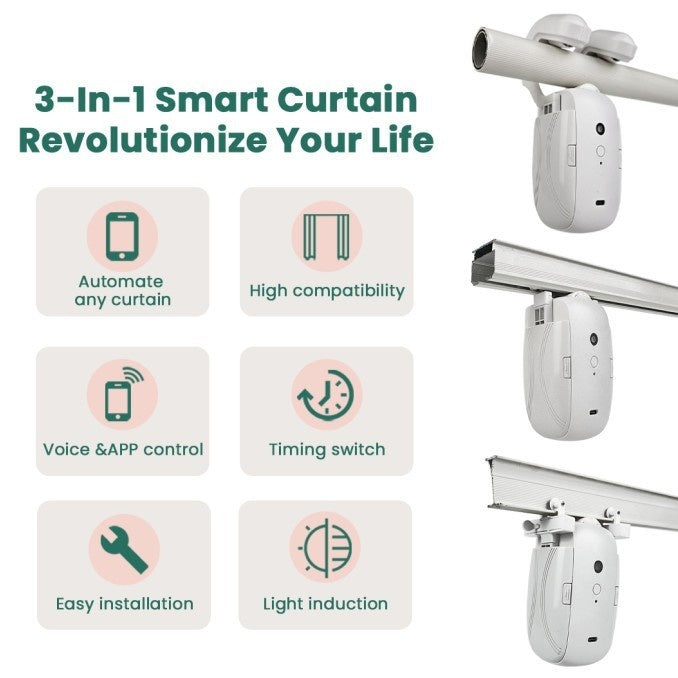 3-In-1 Smart Curtain
Revolutionize Your Life

Automate any curtain

High compatibility

Voice &APP control

Timing switch

Easy installation

Light induction