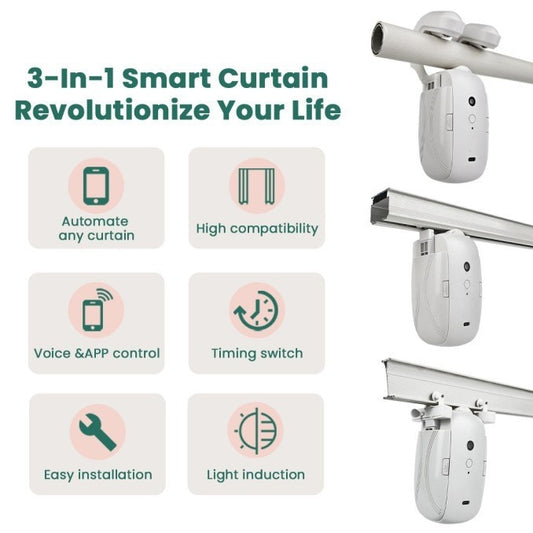 3-In-1 Smart Curtain Revolutionize Your Life

Automate any curtain

High compatibility

Voice &APP control

Timing switch

Easy installation

Light induction